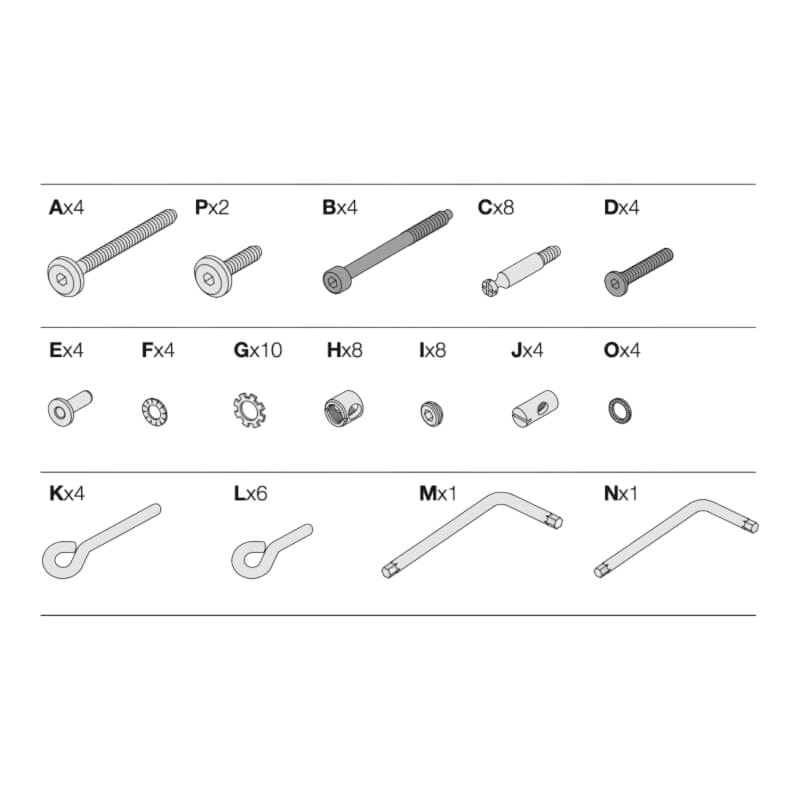 Ax4 Px2 Bx4 Cx8 Dx4

Ex4 Fx4 Gx10 Hx8 Ix8 Jx4 Ox4

Kx4 Lx6 Mx1 Nx1