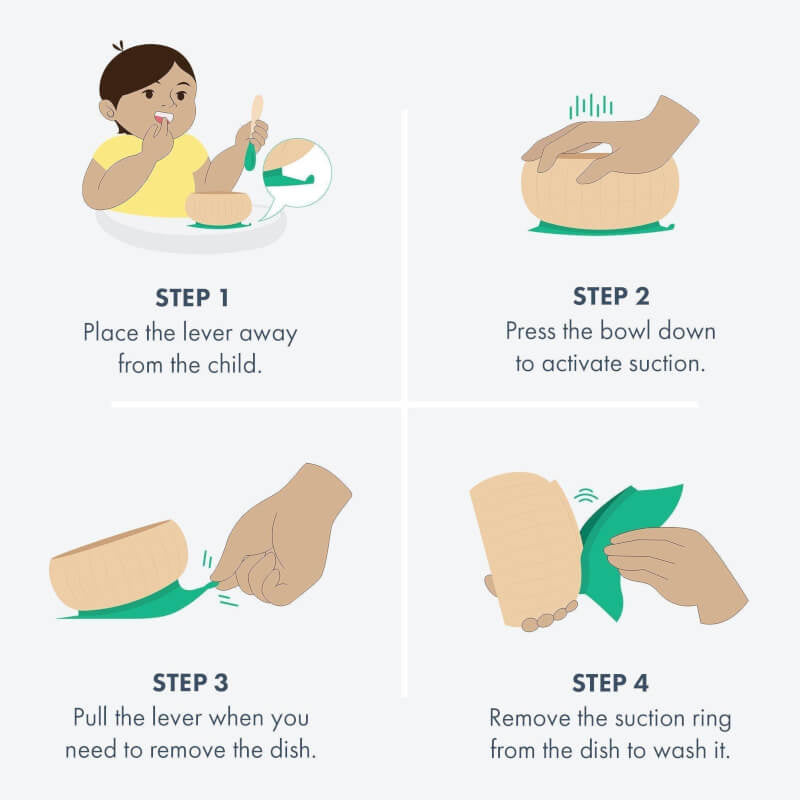 STEP 1
Place the lever away from the child.

STEP 2
Press the bowl down to activate suction.

STEP 3
Pull the lever when you need to remove the dish.

STEP 4
Remove the suction ring from the dish to wash it.