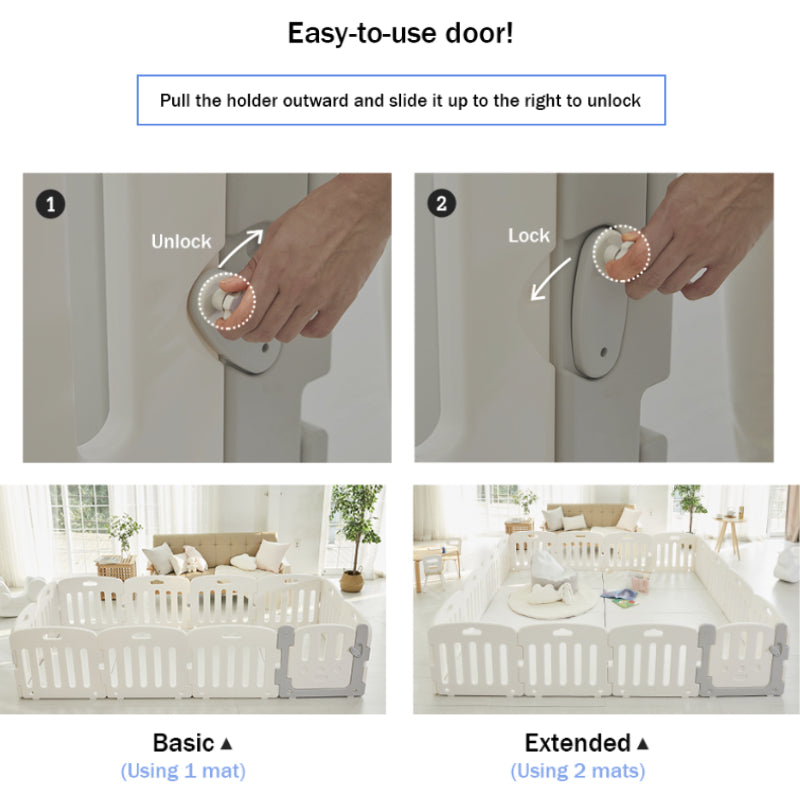 Easy-to-use door!

Pull the holder outward and slide it up to the right to unlock

1
Unlock

2
Lock

Basic ▲
(Using 1 mat)

Extended ▲
(Using 2 mats)