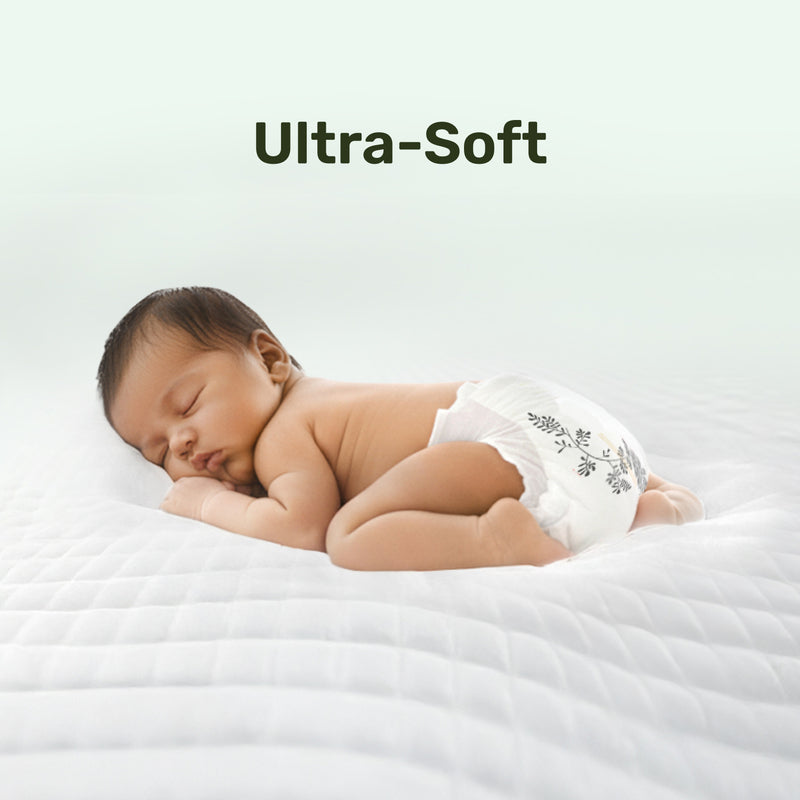 Ultra-Soft