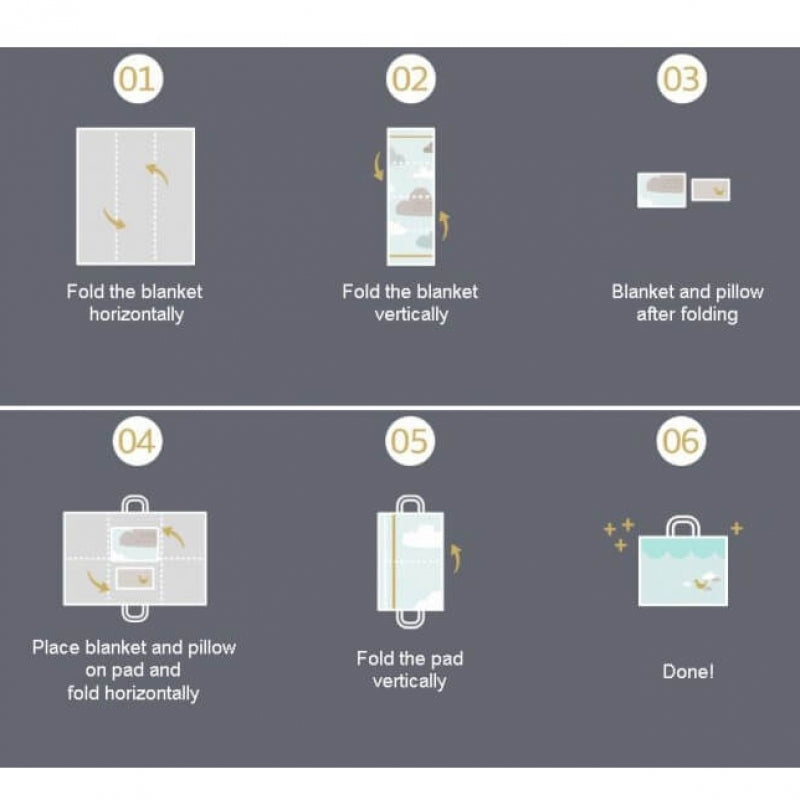 01

Fold the blanket horizontally

02

Fold the blanket vertically

03

Blanket and pillow after folding

04

Place blanket and pillow on pad and fold horizontally

05

Fold the pad vertically

06

Done!