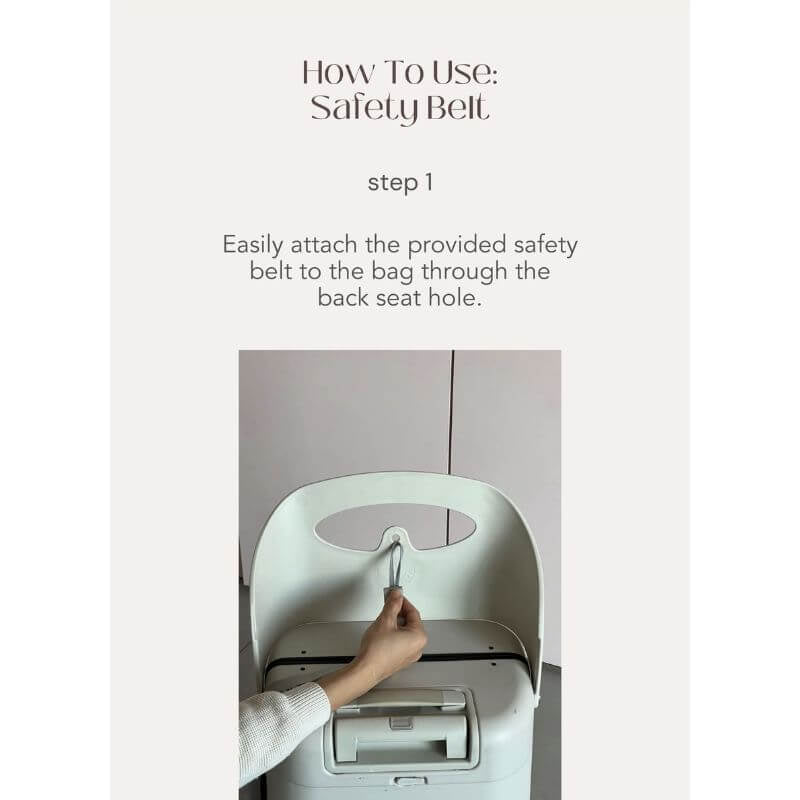 How To Use:
Safety Belt

step 1

Easily attach the provided safety belt to the bag through the back seat hole.