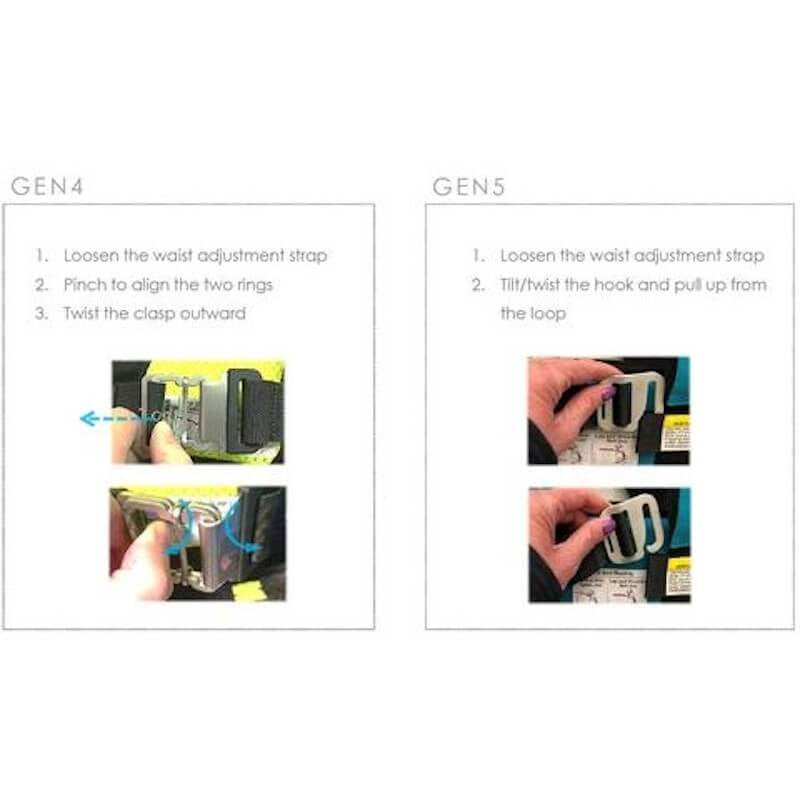 GEN4

1. Loosen the waist adjustment strap
2. Pinch to align the two rings
3. Twist the clasp outward

GEN5

1. Loosen the waist adjustment strap
2. Tilt/twist the hook and pull up from the loop